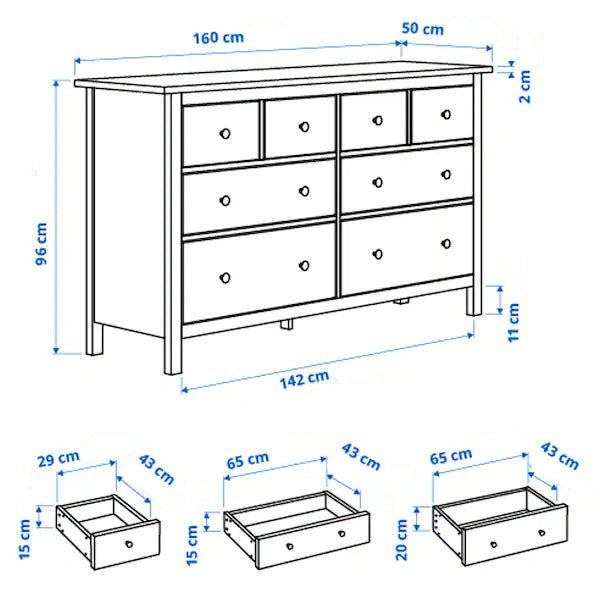 160 cm
50 cm
2 cm
96 cm
11 cm
142 cm

29 cm
43 cm
15 cm

65 cm
43 cm
15 cm

65 cm
43 cm
20 cm