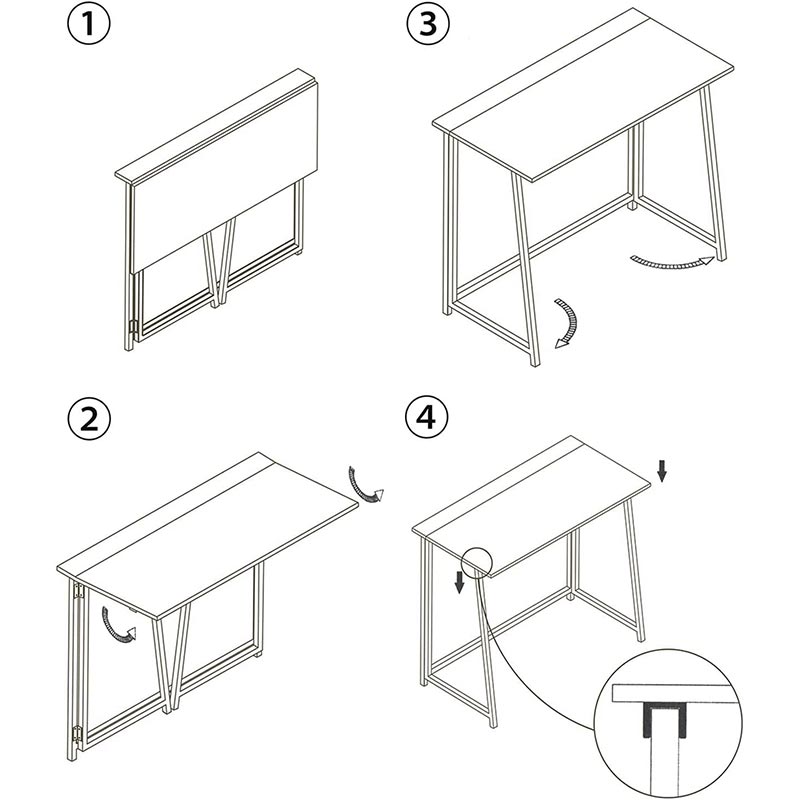 1

3

2

4